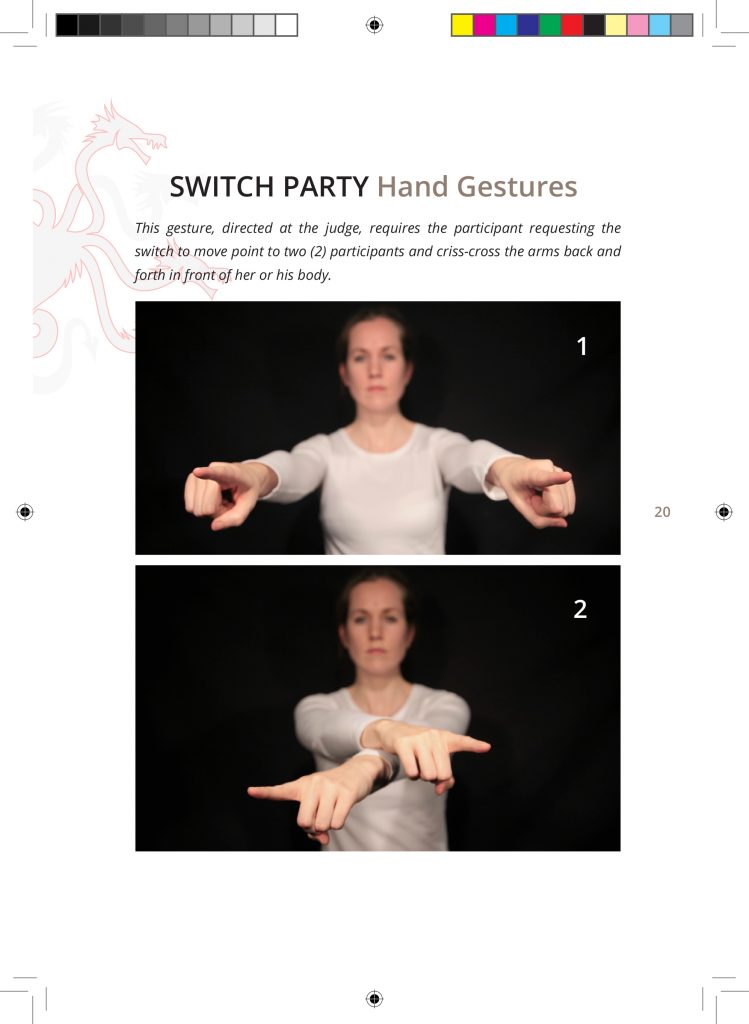 SWITCH PARTY Hand Gestures

This gesture, directed at the judge, requires the participant requesting the switch to move point to two (2) participants and criss-cross the arms back and forth in front of her or his body.

1

20

2